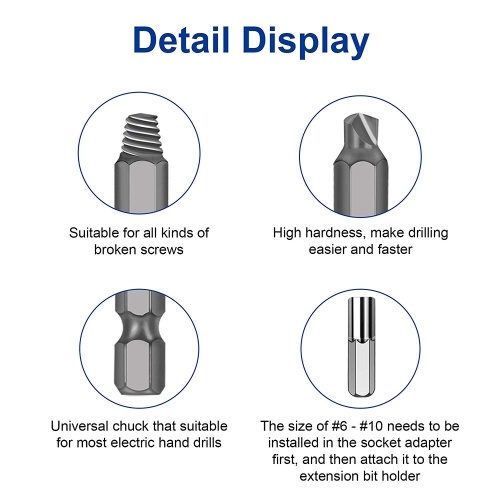 Detail Display

Suitable for all kinds of broken screws

High hardness, make drilling easier and faster

Universal chuck that suitable for most electric hand drills

The size of #6 - #10 needs to be installed in the socket adapter first, and then attach it to the extension bit holder