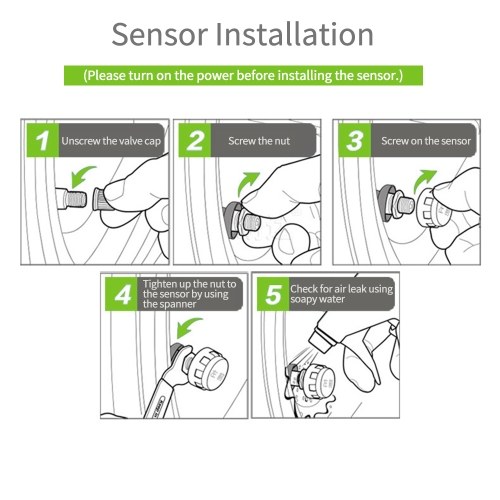 Sensor Installation

(Please turn on the power before installing the sensor.)

1 Unscrew the valve cap

2 Screw the nut

3 Screw on the sensor

4 Tighten up the nut to the sensor by using the spanner

5 Check for air leak using soapy water