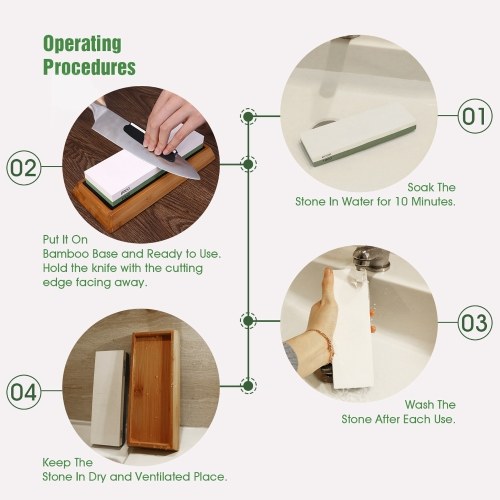 Operating Procedures

01

Soak The Stone In Water for 10 Minutes.

02

Put It On Bamboo Base and Ready to Use. Hold the knife with the cutting edge facing away.

03

Wash The Stone After Each Use.

04

Keep The Stone In Dry and Ventilated Place.