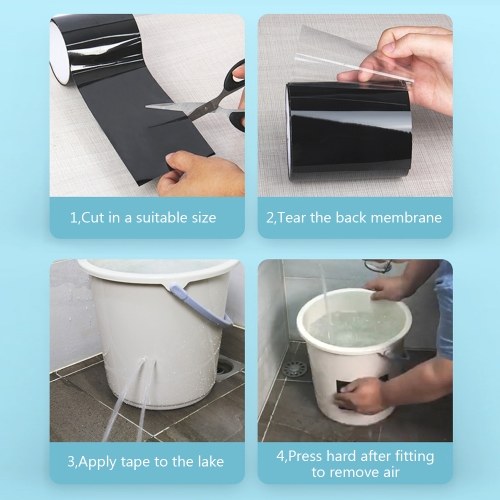 1,Cut in a suitable size

2,Tear the back membrane

3,Apply tape to the lake

4,Press hard after fitting to remove air