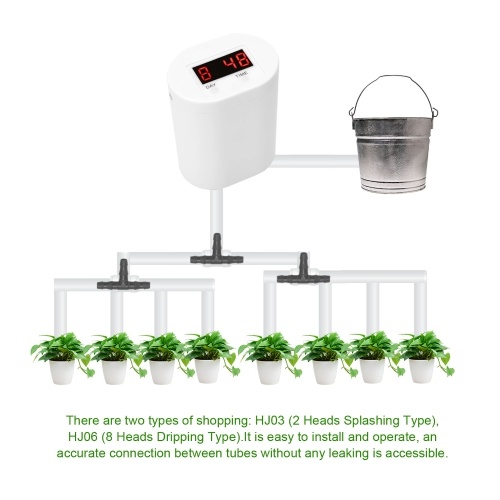 8 48
DAY TIME

There are two types of shopping: HJ03 (2 Heads Splashing Type), HJ06 (8 Heads Dripping Type).It is easy to install and operate, an accurate connection between tubes without any leaking is accessible.