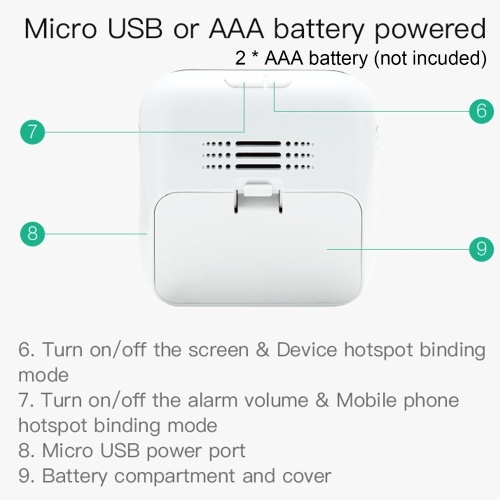 Micro USB or AAA battery powered
2 * AAA battery (not incuded)

6

7

8

9

6. Turn on/off the screen & Device hotspot binding mode
7. Turn on/off the alarm volume & Mobile phone hotspot binding mode
8. Micro USB power port
9. Battery compartment and cover