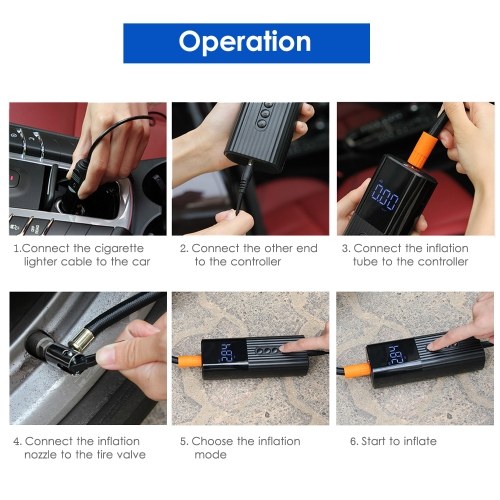 Operation

0.00

1.Connect the cigarette lighter cable to the car

2. Connect the other end to the controller

3. Connect the inflation tube to the controller

2.84

2.84

4. Connect the inflation nozzle to the tire valve

5. Choose the inflation mode

6. Start to inflate