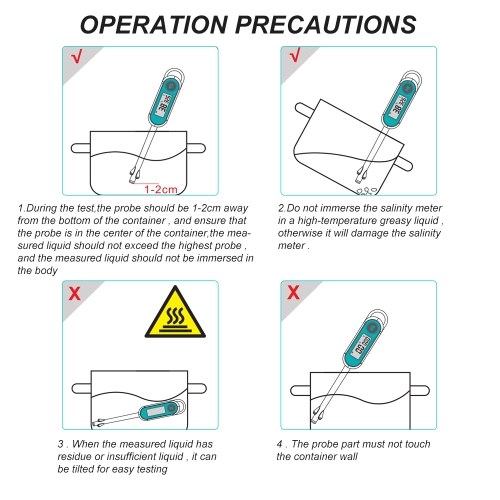 OPERATION PRECAUTIONS

√

1-2cm

1.During the test,the probe should be 1-2cm away from the bottom of the container , and ensure that the probe is in the center of the container,the measured liquid should not exceed the highest probe , and the measured liquid should not be immersed in the body

√

2.Do not immerse the salinity meter in a high-temperature greasy liquid , otherwise it will damage the salinity meter .

X

3 . When the measured liquid has residue or insufficient liquid , it can be tilted for easy testing

X

4 . The probe part must not touch the container wall