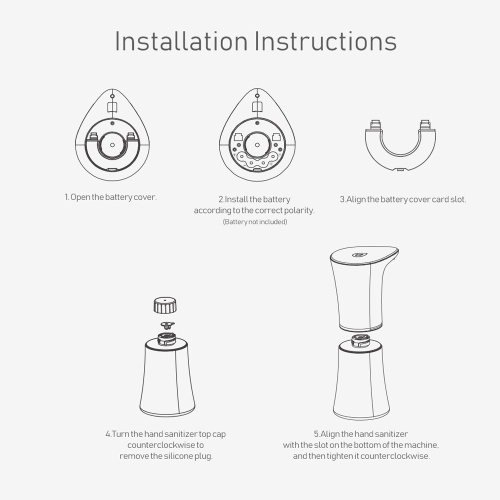 Installation Instructions

1. Open the battery cover.

2.Install the battery according to the correct polarity.
(Battery not included)

3.Align the battery cover card slot.

4.Turn the hand sanitizer top cap counterclockwise to remove the silicone plug.

5.Align the hand sanitizer with the slot on the bottom of the machine. and then tighten it counterclockwise.