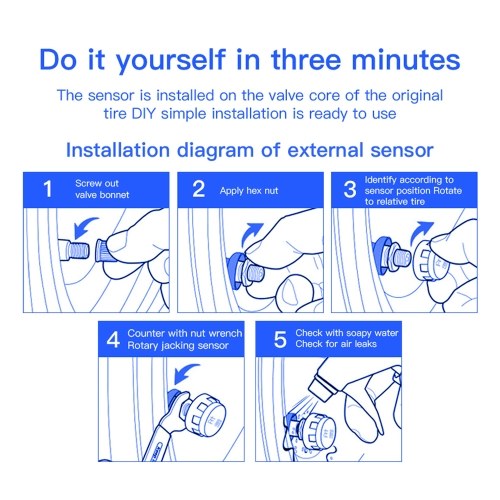 Do it yourself in three minutes

The sensor is installed on the valve core of the original tire DIY simple installation is ready to use

Installation diagram of external sensor

1 Screw out valve bonnet

2 Apply hex nut

3 Identify according to sensor position Rotate to relative tire

4 Counter with nut wrench Rotary jacking sensor

5 Check with soapy water Check for air leaks