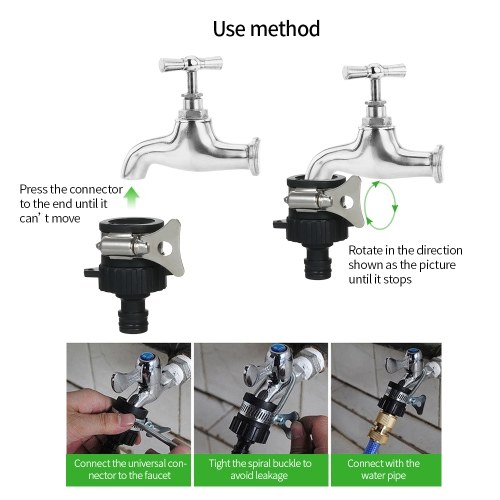 Use method

Press the connector to the end until it can’t move

Rotate in the direction shown as the picture until it stops

Connect the universal connector to the faucet

Tight the spiral buckle to avoid leakage

Connect with the water pipe