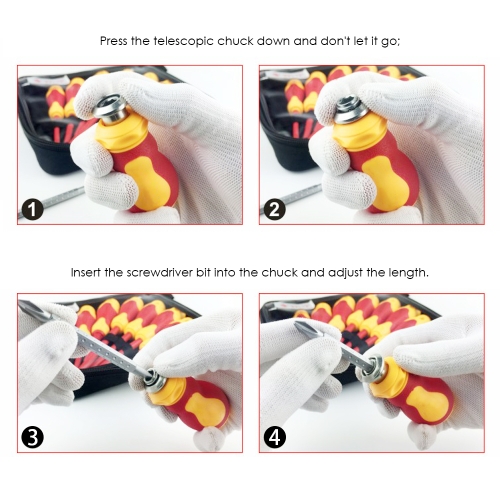 Press the telescopic chuck down and don't let it go;

1

2

Insert the screwdriver bit into the chuck and adjust the length.

3

4