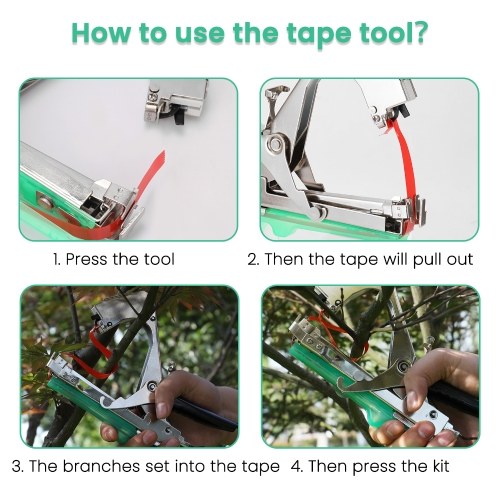 How to use the tape tool?

1. Press the tool

2. Then the tape will pull out

3. The branches set into the tape

4. Then press the kit