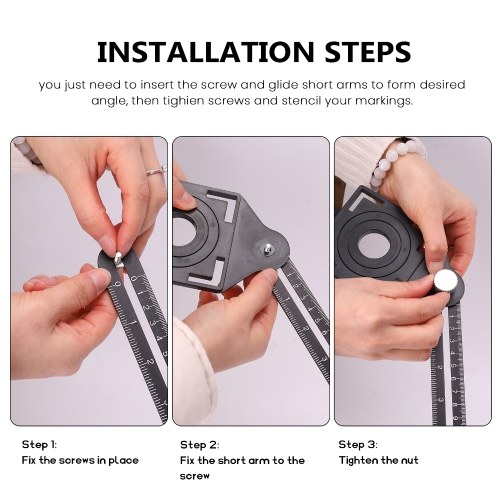 INSTALLATION STEPS

you just need to insert the screw and glide short arms to form desired angle, then tighien screws and stencil your markings.

Step 1:
Fix the screws in place

Step 2:
Fix the short arm to the screw

Step 3:
Tighten the nut