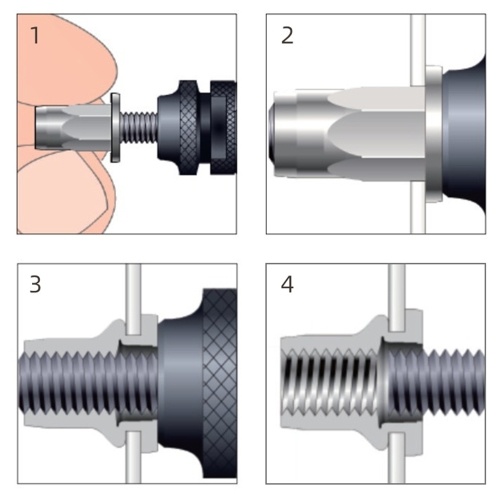 1

2

3

4