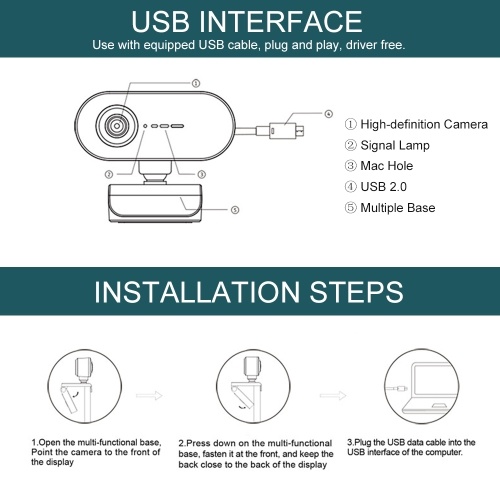 USB INTERFACE
Use with equipped USB cable, plug and play, driver free.

①
④
②
③
⑤

① High-definition Camera
② Signal Lamp
③ Mac Hole
④ USB 2.0
⑤ Multiple Base

INSTALLATION STEPS

1.Open the multi-functional base, Point the camera to the front of the display

2.Press down on the multi-functional base, fasten it at the front, and keep the back close to the back of the display

3.Plug the USB data cable into the USB interface of the computer.