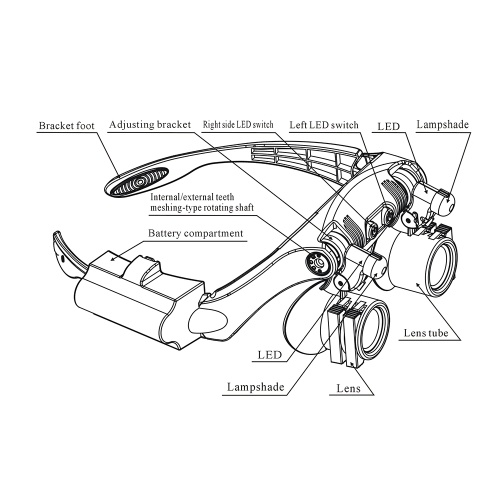 Bracket foot
Adjusting bracket
Right side LED switch
Left LED switch
LED
Lampshade
Internal/external teeth meshing-type rotating shaft
Battery compartment
Lens tube
LED
Lampshade
Lens