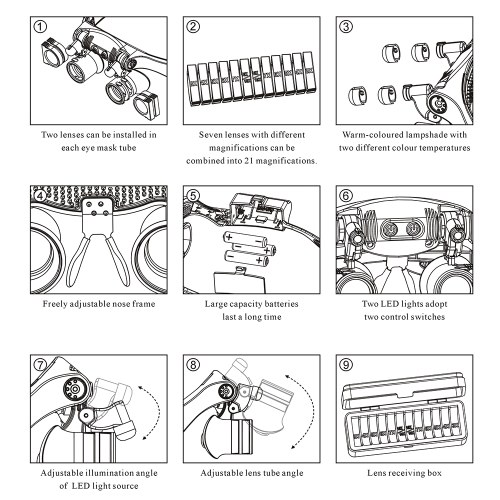 ①

Two lenses can be installed in each eye mask tube

②

Seven lenses with different magnifications can be combined into 21 magnifications.

③

Warm-coloured lampshade with two different colour temperatures

④

Freely adjustable nose frame

⑤

Large capacity batteries last a long time

⑥

Two LED lights adopt two control switches

⑦

Adjustable illumination angle of LED light source

⑧

Adjustable lens tube angle

⑨

Lens receiving box