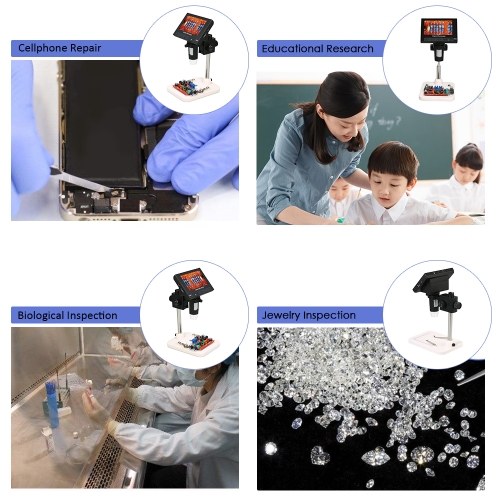 Cellphone Repair

Educational Research

Biological Inspection

Jewelry Inspection