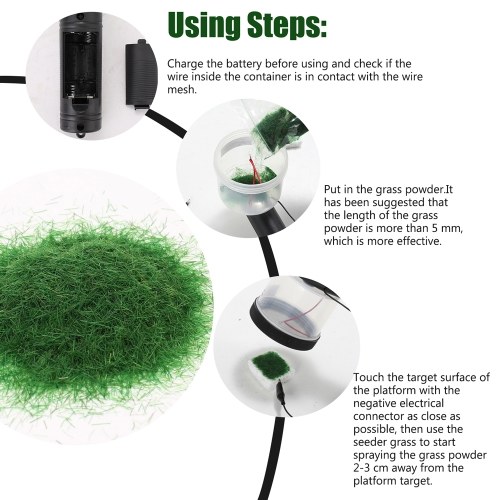 Using Steps:

Charge the battery before using and check if the wire inside the container is in contact with the wire mesh.

Put in the grass powder.It has been suggested that the length of the grass powder is more than 5 mm, which is more effective.

Touch the target surface of the platform with the negative electrical connector as close as possible, then use the seeder grass to start spraying the grass powder 2-3 cm away from the platform target.