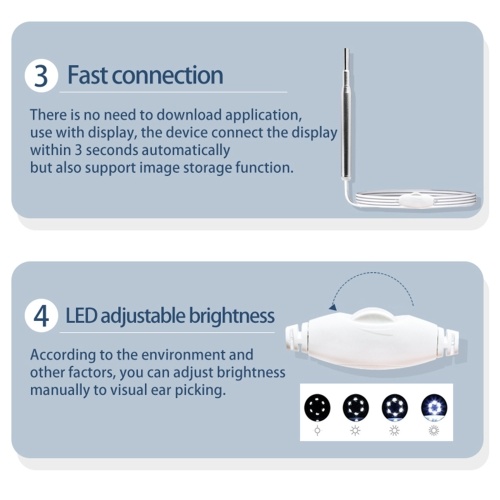 3 Fast connection

There is no need to download application, use with display, the device connect the display within 3 seconds automatically but also support image storage function.

4 LED adjustable brightness

According to the environment and other factors, you can adjust brightness manually to visual ear picking.