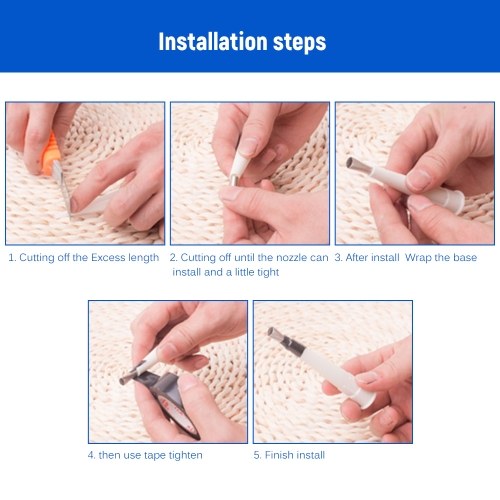 Installation steps

1. Cutting off the Excess length

2. Cutting off until the nozzle can install and a little tight

3. After install Wrap the base

4. then use tape tighten

5. Finish install