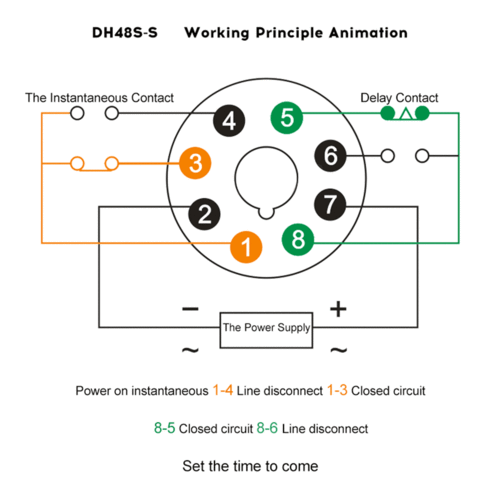 DH48S-S Working Principle Animation

The Instantaneous Contact

Delay Contact

4

5

3

6

2

7

1

8

−

+

The Power Supply

~

~

Power on instantaneous 1-4 Line disconnect 1-3 Closed circuit

8-5 Closed circuit 8-6 Line disconnect

Set the time to come