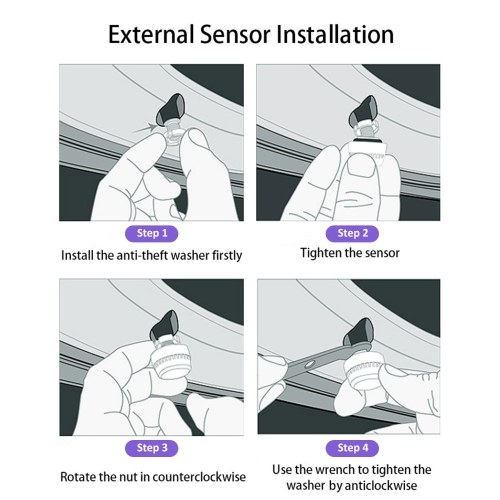 External Sensor Installation

Step 1

Install the anti-theft washer firstly

Step 2

Tighten the sensor

Step 3

Rotate the nut in counterclockwise

Step 4

Use the wrench to tighten the washer by anticlockwise