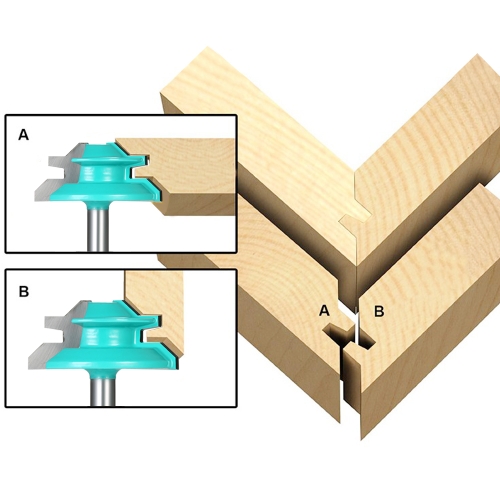 A

B

A B