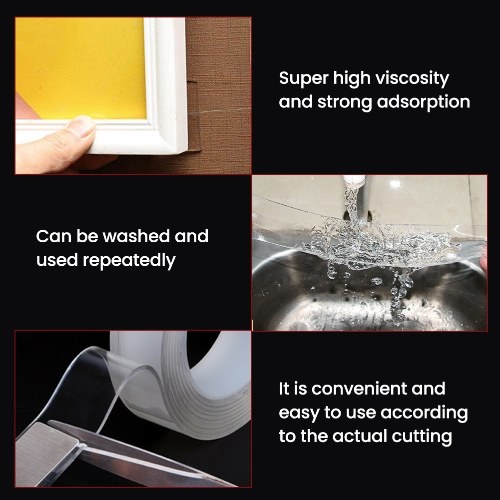 Super high viscosity and strong adsorption

Can be washed and used repeatedly

It is convenient and easy to use according to the actual cutting