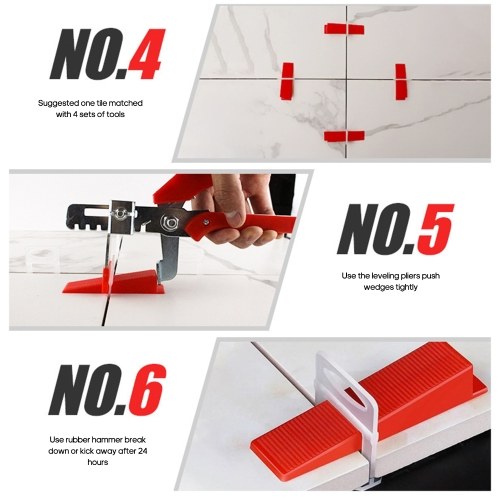 NO.4

Suggested one tile matched with 4 sets of tools

NO.5

Use the leveling pliers push wedges tightly

NO.6

Use rubber hammer break down or kick away after 24 hours