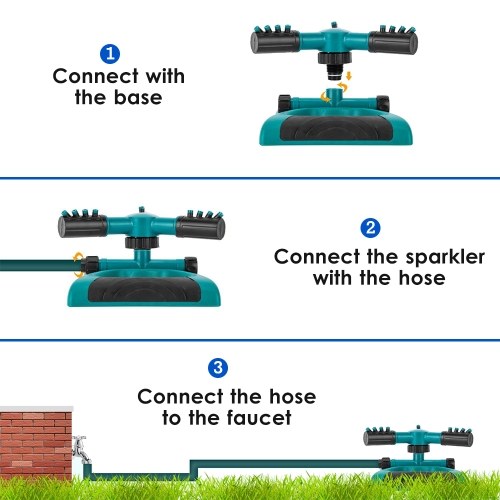 1
Connect with the base

2
Connect the sparkler with the hose

3
Connect the hose to the faucet