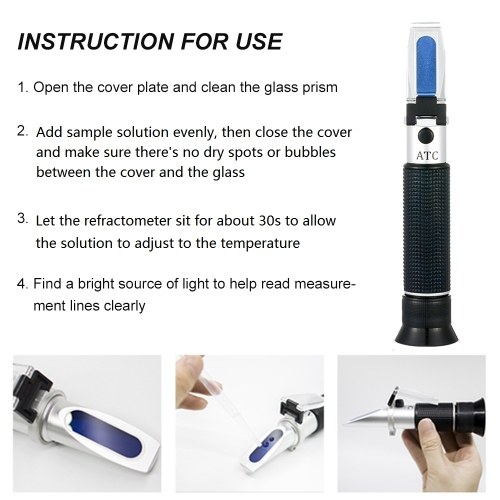 INSTRUCTION FOR USE

1. Open the cover plate and clean the glass prism

2. Add sample solution evenly, then close the cover and make sure there's no dry spots or bubbles between the cover and the glass

3. Let the refractometer sit for about 30s to allow the solution to adjust to the temperature

4. Find a bright source of light to help read measurement lines clearly

ATC