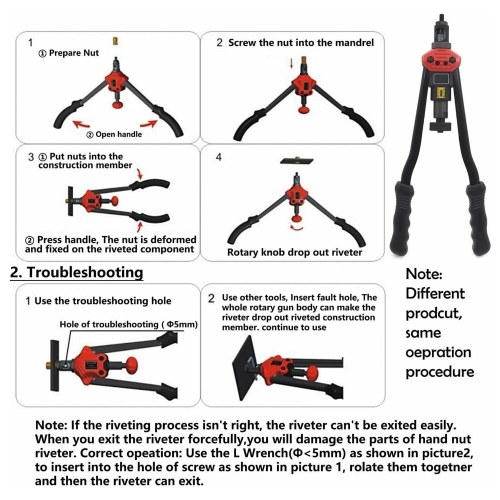 1
① Prepare Nut
② Open handle

2 Screw the nut into the mandrel

3 ① Put nuts into the construction member
② Press handle, The nut is deformed and fixed on the riveted component

4
Rotary knob drop out riveter

2. Troubleshooting

1 Use the troubleshooting hole
Hole of troubleshooting ( Φ5mm)

2 Use other tools, Insert fault hole, The whole rotary gun body can make the riveter drop out riveted construction member. continue to use

Note:
Different
prodcut,
same
oepration
procedure

Note: If the riveting process isn't right, the riveter can't be exited easily. When you exit the riveter forcefully,you will damage the parts of hand nut riveter. Correct opeation: Use the L Wrench(Φ<5mm) as shown in picture2, to insert into the hole of screw as shown in picture 1, rolate them togetner and then the riveter can exit.