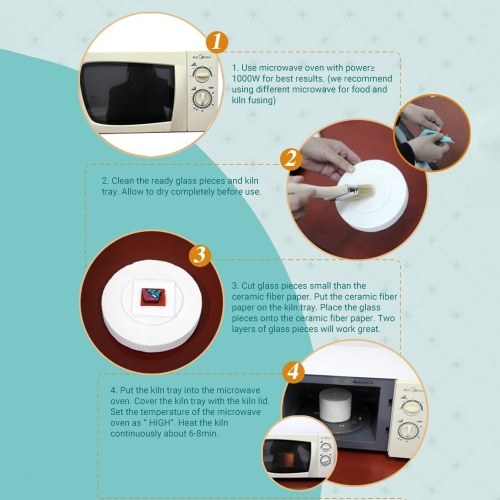 1

1. Use microwave oven with power≥ 1000W for best results. (we recommend using different microwave for food and kiln fusing)

2

2. Clean the ready glass pieces and kiln tray. Allow to dry completely before use.

3

3. Cut glass pieces small than the ceramic fiber paper. Put the ceramic fiber paper on the kiln tray. Place the glass pieces onto the ceramic fiber paper. Two layers of glass pieces will work great.

4

4. Put the kiln tray into the microwave oven. Cover the kiln tray with the kiln lid. Set the temperature of the microwave oven as " HIGH". Heat the kiln continuously about 6-8min.