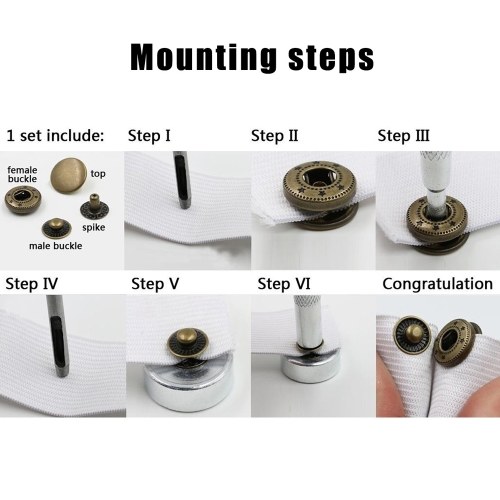 Mounting steps

1 set include:

female buckle

top

spike

male buckle

Step I

Step II

Step III

Step IV

Step V

Step VI

Congratulation