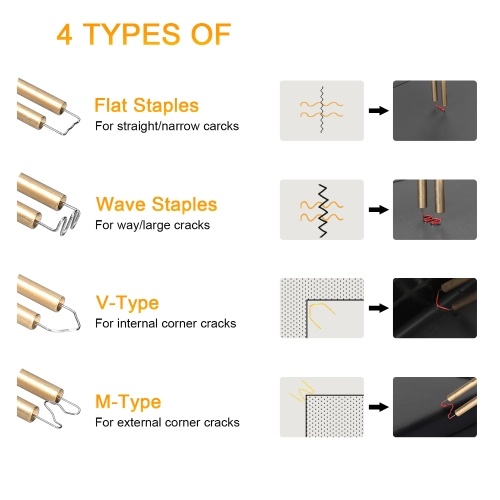 4 TYPES OF

Flat Staples
For straight/narrow carcks

Wave Staples
For way/large cracks

V-Type
For internal corner cracks

M-Type
For external corner cracks