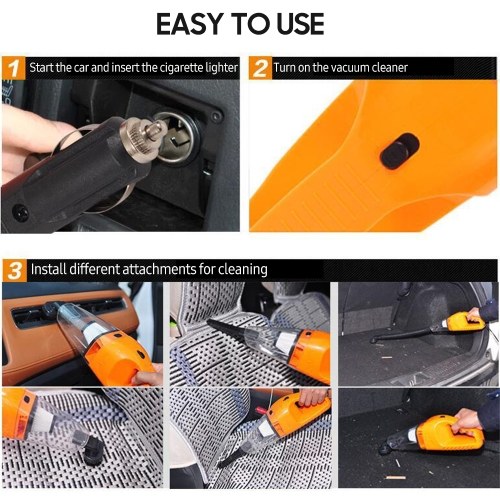 EASY TO USE

1 Start the car and insert the cigarette lighter

2 Turn on the vacuum cleaner

3 Install different attachments for cleaning