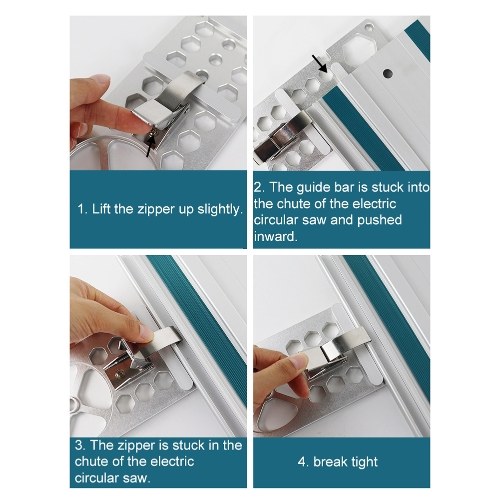 1. Lift the zipper up slightly.

2. The guide bar is stuck into the chute of the electric circular saw and pushed inward.

3. The zipper is stuck in the chute of the electric circular saw.

4. break tight