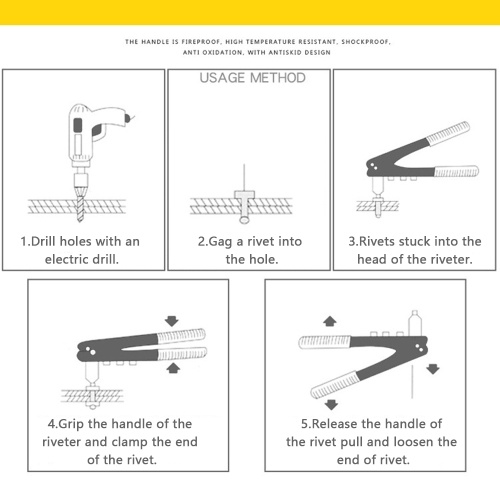 THE HANDLE IS FIREPROOF, HIGH TEMPERATURE RESISTANT, SHOCKPROOF, ANTI OXIDATION, WITH ANTISKID DESIGN

USAGE METHOD

1.Drill holes with an electric drill.

2.Gag a rivet into the hole.

3.Rivets stuck into the head of the riveter.

4.Grip the handle of the riveter and clamp the end of the rivet.

5.Release the handle of the rivet pull and loosen the end of rivet.