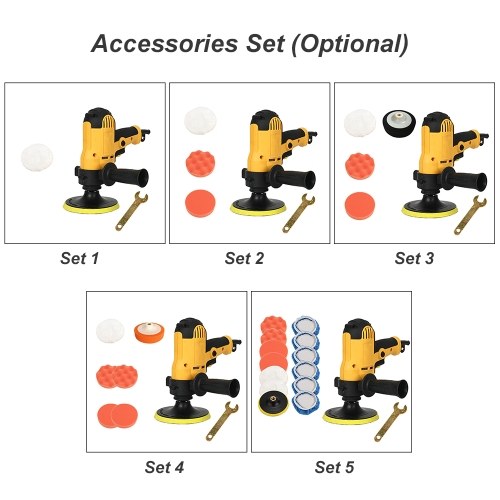 Accessories Set (Optional)

Set 1

Set 2

Set 3

Set 4

Set 5