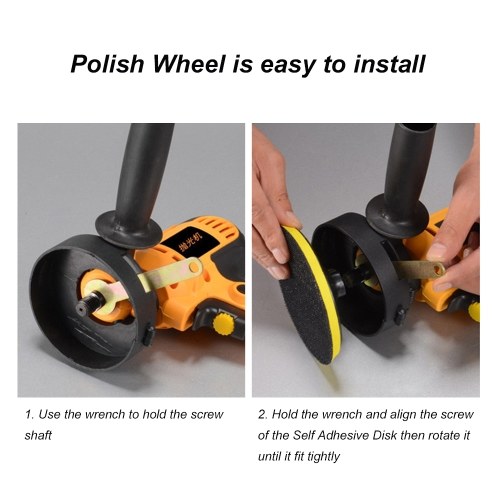 Polish Wheel is easy to install

抛光机

1. Use the wrench to hold the screw shaft

2. Hold the wrench and align the screw of the Self Adhesive Disk then rotate it until it fit tightly