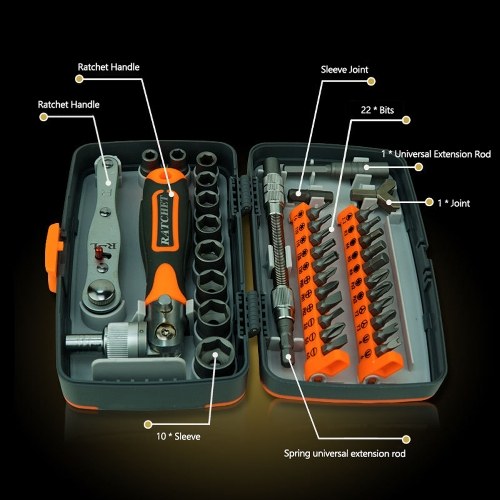 Ratchet Handle

Ratchet Handle

Sleeve Joint

22 * Bits

1 * Universal Extension Rod

1 * Joint

RATCHET

R L

10 * Sleeve

Spring universal extension rod