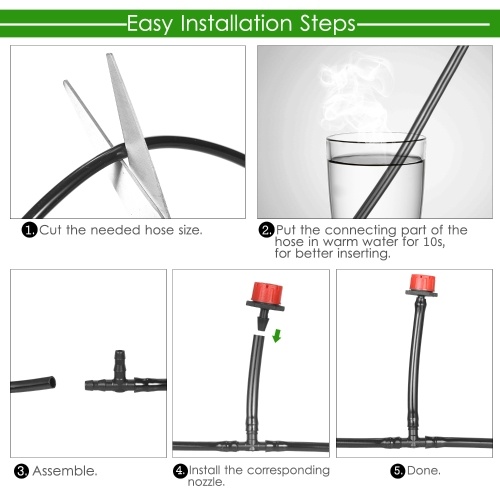 Easy Installation Steps

1. Cut the needed hose size.

2. Put the connecting part of the hose in warm water for 10s, for better inserting.

3. Assemble.

4. Install the corresponding nozzle.

5. Done.