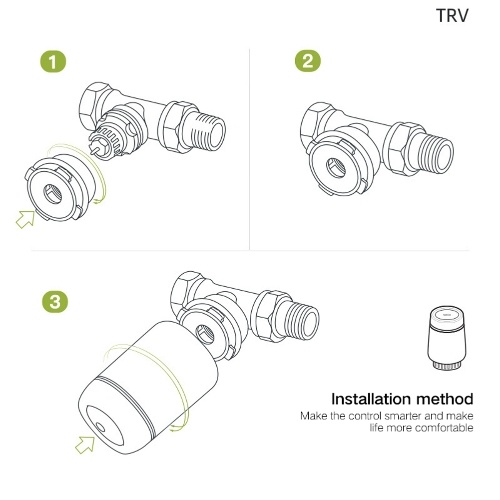 TRV

1

2

3

Installation method

Make the control smarter and make life more comfortable