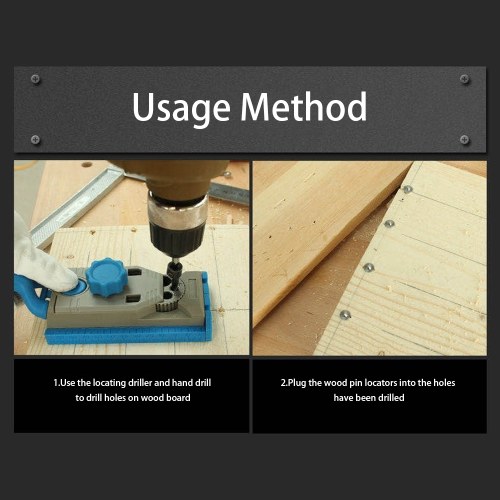 Usage Method

1.Use the locating driller and hand drill to drill holes on wood board

2.Plug the wood pin locators into the holes have been drilled