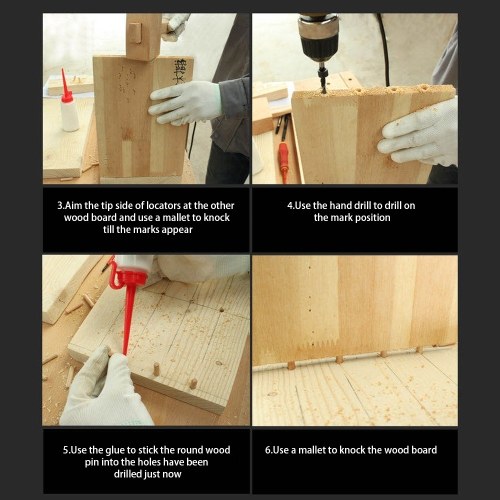 3.Aim the tip side of locators at the other wood board and use a mallet to knock till the marks appear

4.Use the hand drill to drill on the mark position

5.Use the glue to stick the round wood pin into the holes have been drilled just now

6.Use a mallet to knock the wood board