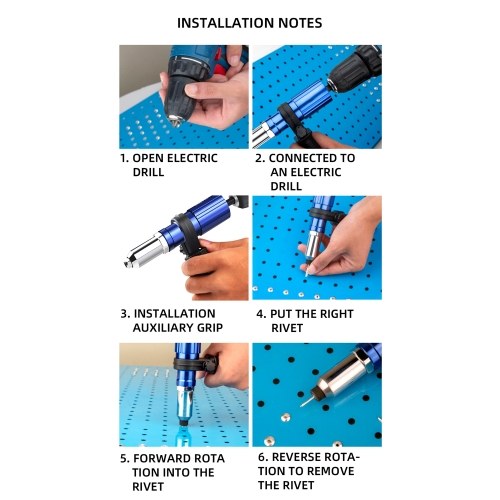 INSTALLATION NOTES

1. OPEN ELECTRIC DRILL

2. CONNECTED TO AN ELECTRIC DRILL

3. INSTALLATION AUXILIARY GRIP

4. PUT THE RIGHT RIVET

5. FORWARD ROTA TION INTO THE RIVET

6. REVERSE ROTATION TO REMOVE THE RIVET