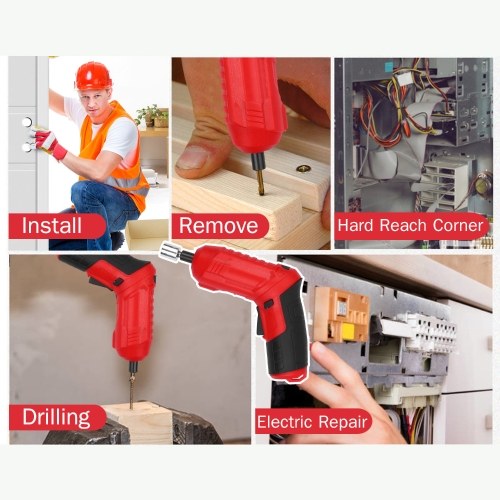 Install

Remove

Hard Reach Corner

Drilling

Electric Repair