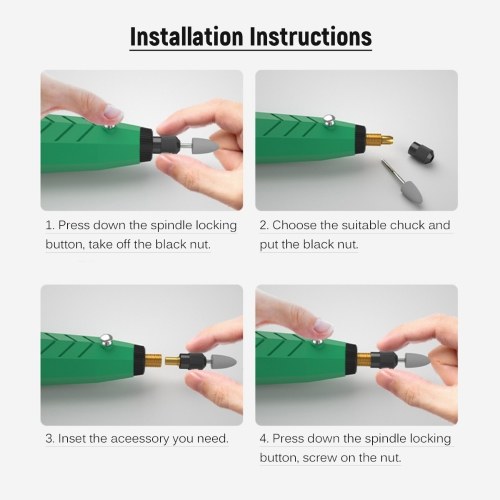 Installation Instructions

1. Press down the spindle locking button, take off the black nut.

2. Choose the suitable chuck and put the black nut.

3. Inset the aceessory you need.

4. Press down the spindle locking button, screw on the nut.