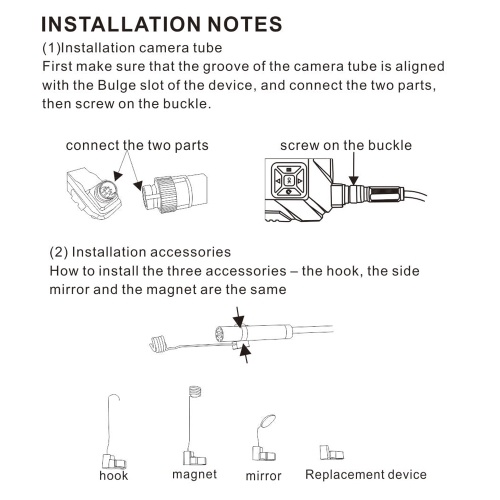 INSTALLATION NOTES

(1)Installation camera tube
First make sure that the groove of the camera tube is aligned with the Bulge slot of the device, and connect the two parts, then screw on the buckle.

connect the two parts

screw on the buckle

(2) Installation accessories
How to install the three accessories – the hook, the side mirror and the magnet are the same

hook

magnet

mirror

Replacement device