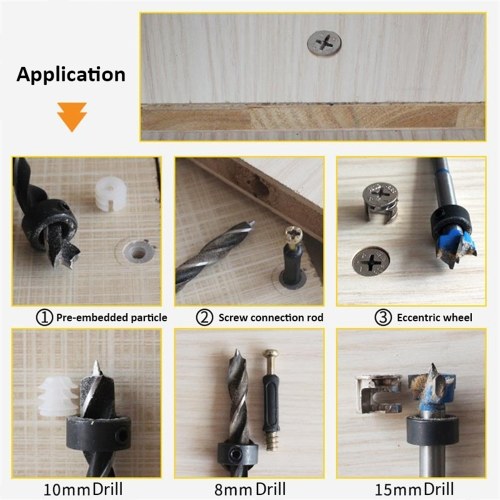 Application

① Pre-embedded particle

② Screw connection rod

③ Eccentric wheel

10mm Drill

8mm Drill

15mm Drill