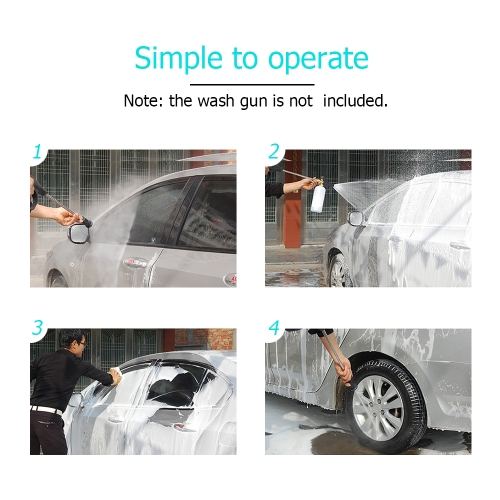 Simple to operate

Note: the wash gun is not included.

1

2

3

4