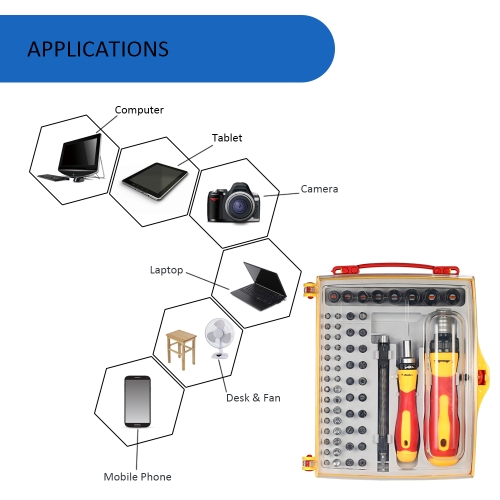 APPLICATIONS

Computer

Tablet

Camera

Laptop

Desk & Fan

Mobile Phone